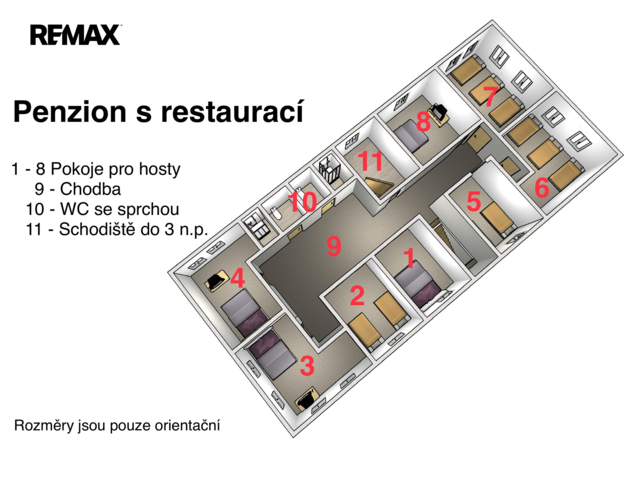 RE/MAX

Penzion s restaurací

1 - 8 Pokoje pro hosty
9 - Chodba
10 - WC se sprchou
11 - Schodiště do 3 n.p.

7
8
11
6
10
5
9
1
4
2
3

Rozměry jsou pouze orientační